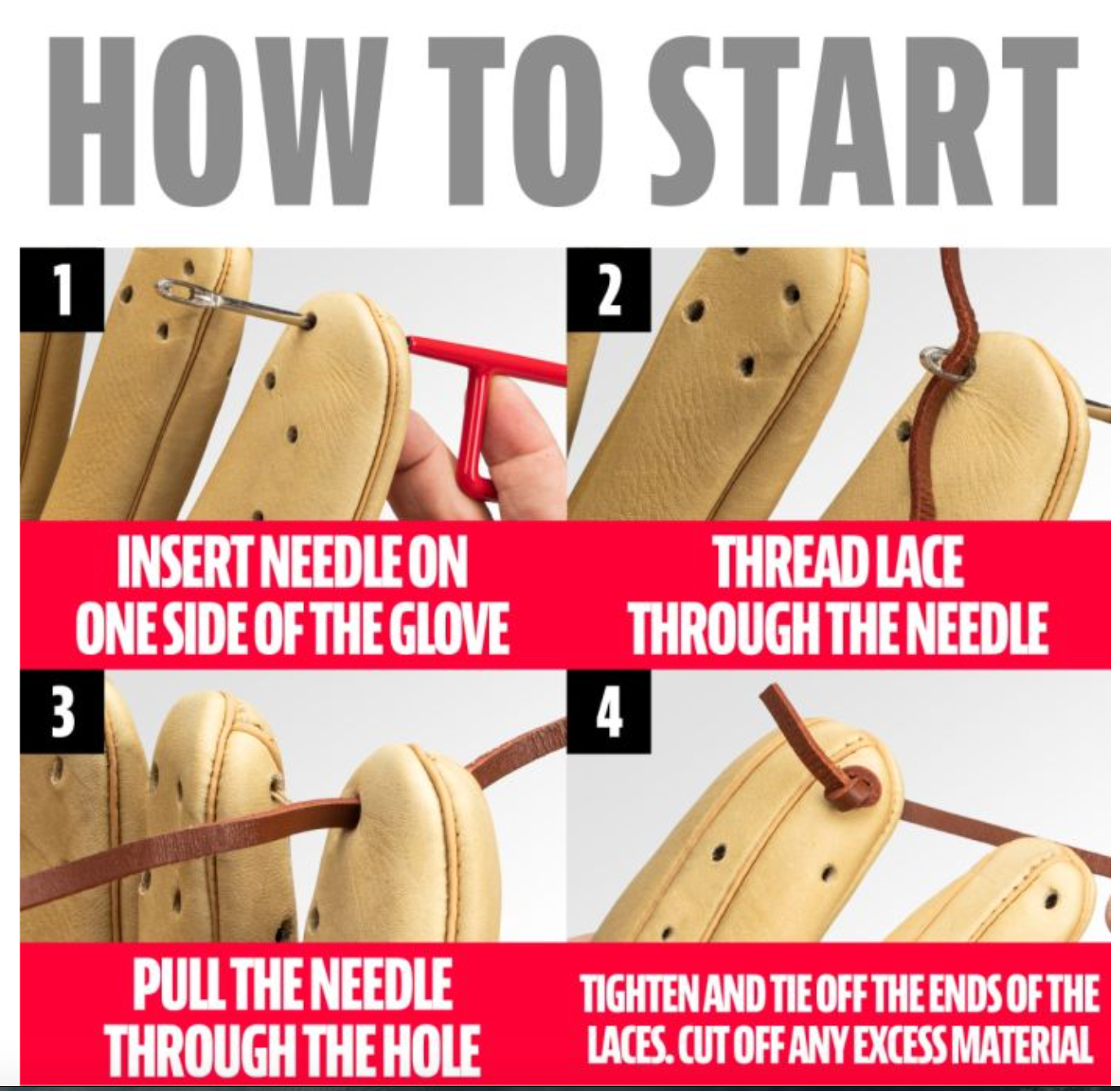 HOW TO START

1

INSERT NEEDLE ON ONE SIDE OF THE GLOVE

2

THREAD LACE THROUGH THE NEEDLE

3

PULL THE NEEDLE THROUGH THE HOLE

4

TIGHTEN AND TIE OFF THE ENDS OF THE LACES. CUT OFF ANY EXCESS MATERIAL